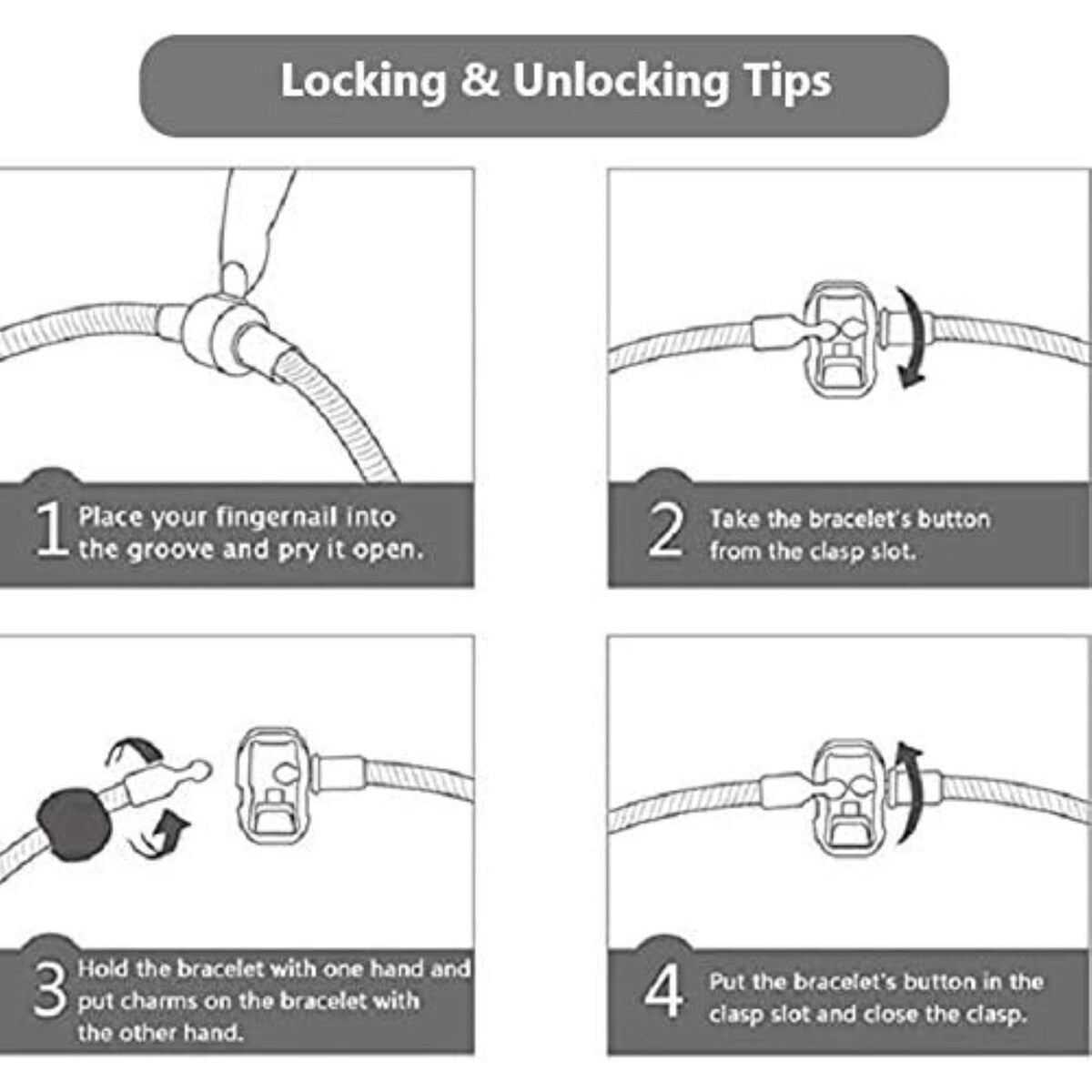 Locking & Unlocking Tips

1 Place your fingernail into the groove and pry it open.

2 Take the bracelet's button from the clasp slot.

3 Hold the bracelet with one hand and put charms on the bracelet with the other hand.

4 Put the bracelet's button in the clasp slot and close the clasp.